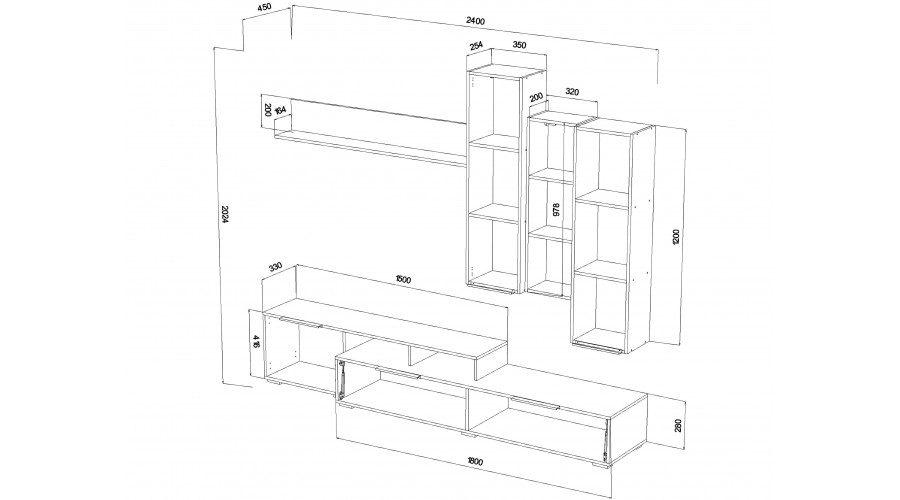 450
2400
254
350
200
320
200
164
2024
978
1200
330
1500
416
280
1800