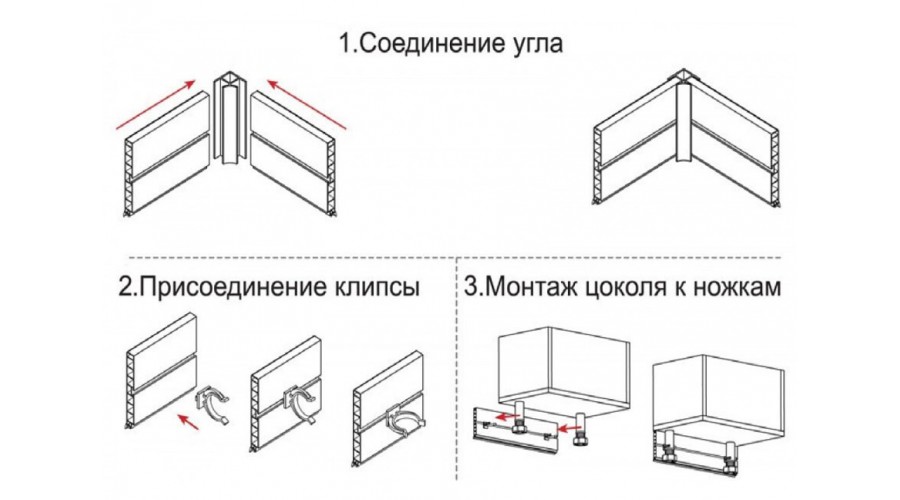 1.Соединение угла

2.Присоединение клипсы

3.Монтаж цоколя к ножкам